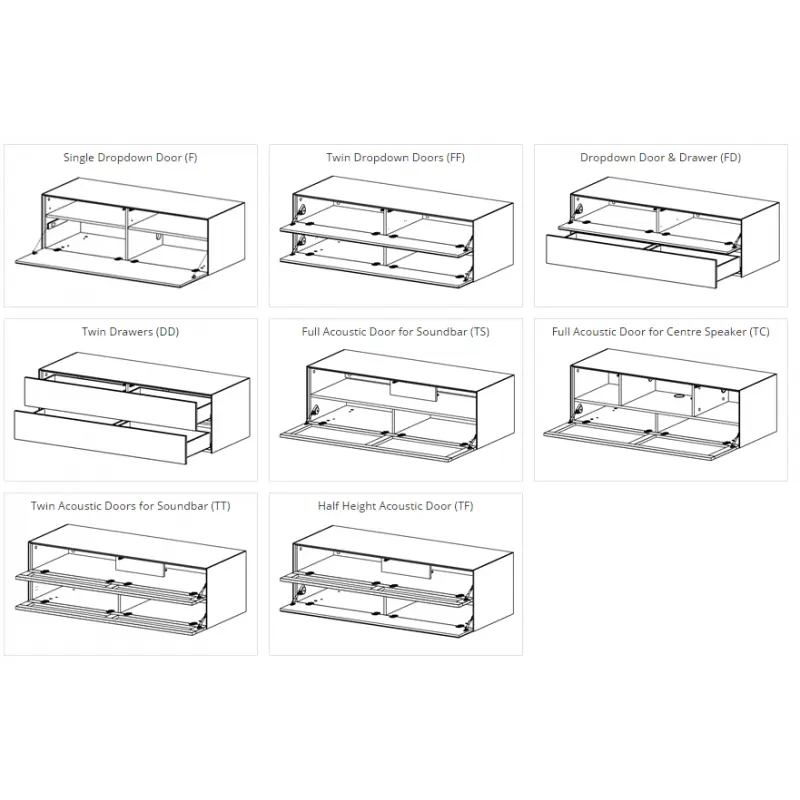 Single Dropdown Door (F)

Twin Dropdown Doors (FF)

Dropdown Door & Drawer (FD)

Twin Drawers (DD)

Full Acoustic Door for Soundbar (TS)

Full Acoustic Door for Centre Speaker (TC)

Twin Acoustic Doors for Soundbar (TT)

Half Height Acoustic Door (TF)